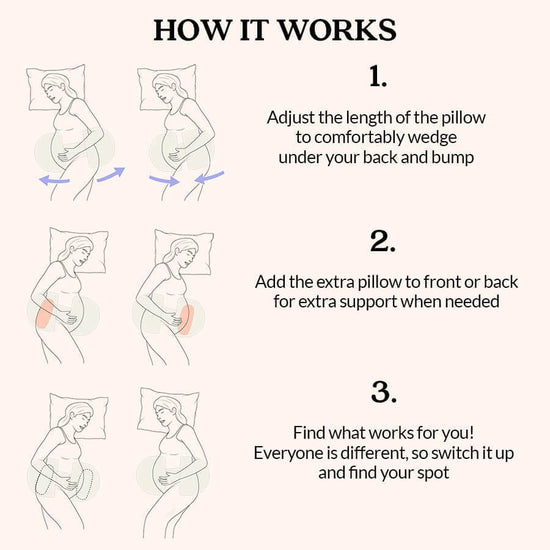 HOW IT WORKS

1.

Adjust the length of the pillow to comfortably wedge under your back and bump

2.

Add the extra pillow to front or back for extra support when needed

3.

Find what works for you! Everyone is different, so switch it up and find your spot